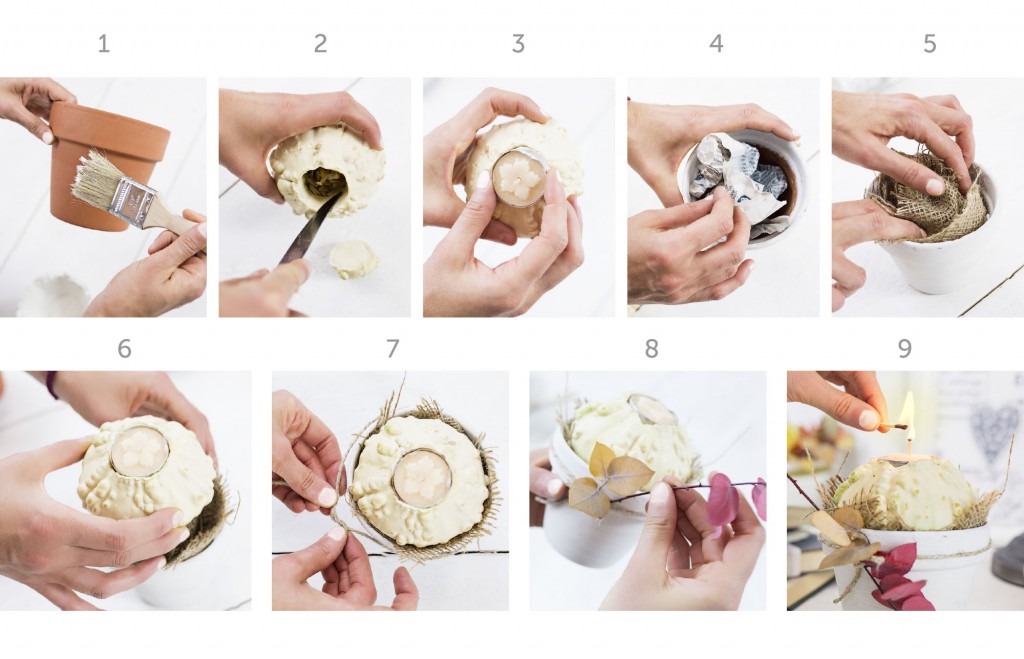 1

2

3

4

5

6

7

8

9